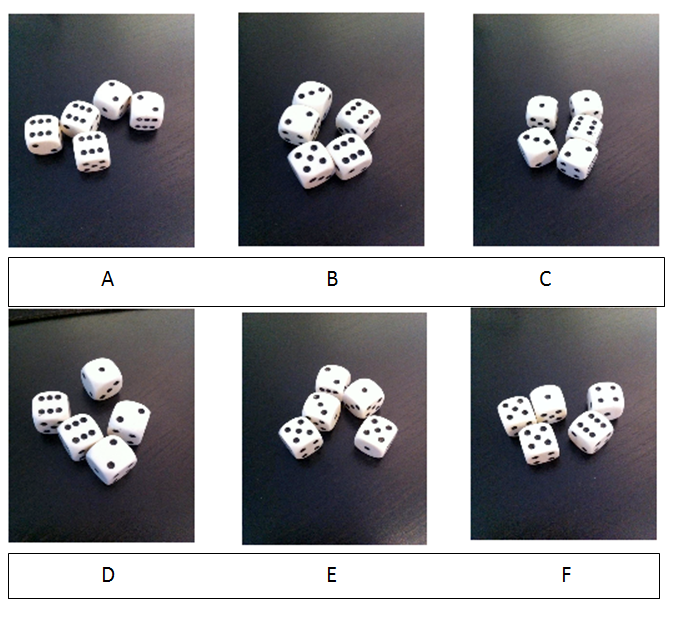 A B C

D E F